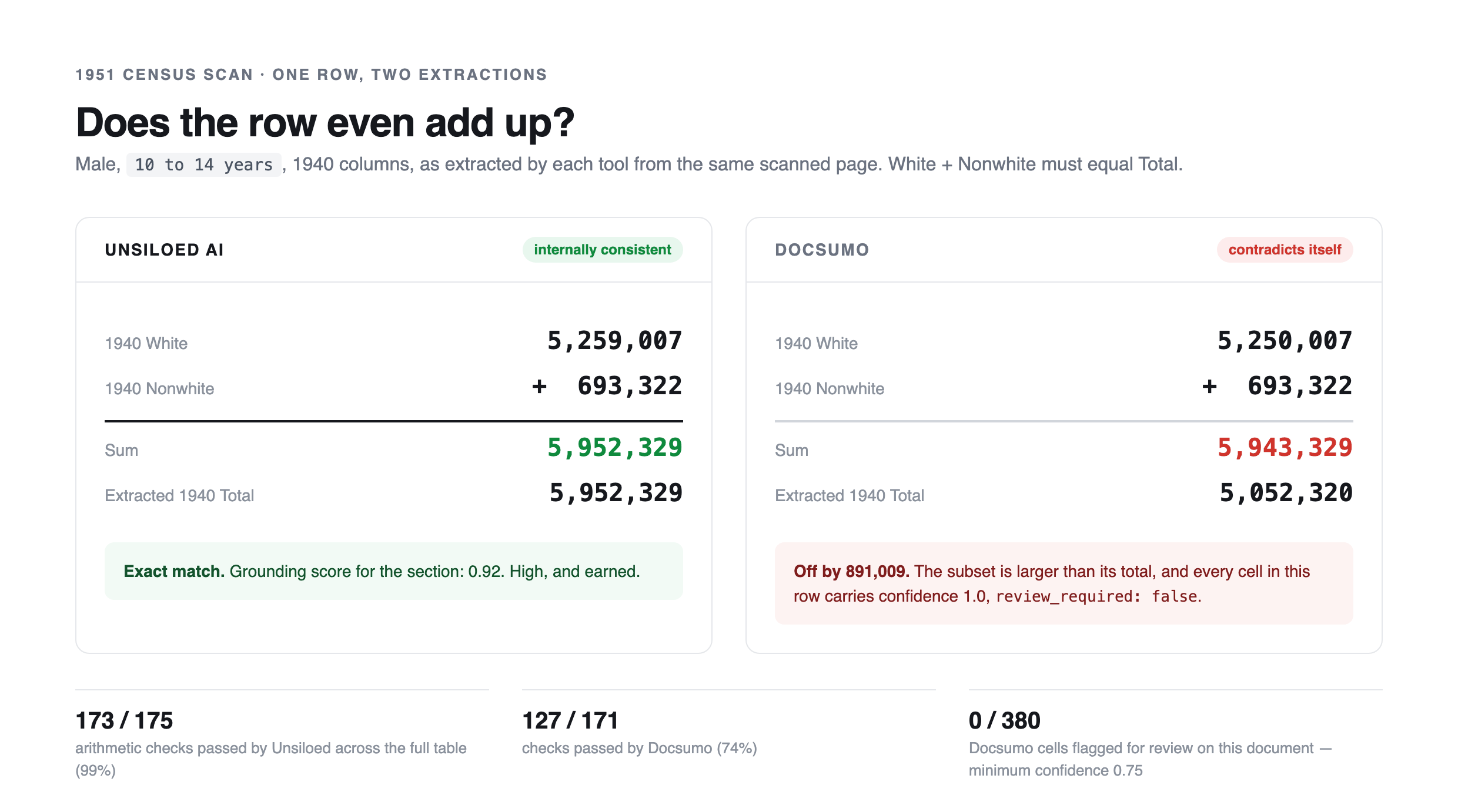 1951 CENSUS SCAN · ONE ROW, TWO EXTRACTIONS

Does the row even add up?

Male, 10 to 14 years, 1940 columns, as extracted by each tool from the same scanned page. White + Nonwhite must equal Total.

UNSILOED AI

internally consistent

1940 White
5,259,007

1940 Nonwhite
+ 693,322

Sum
5,952,329

Extracted 1940 Total
5,952,329

Exact match. Grounding score for the section: 0.92. High, and earned.

DOCSUMO

contradicts itself

1940 White
5,250,007

1940 Nonwhite
+ 693,322

Sum
5,943,329

Extracted 1940 Total
5,052,320

Off by 891,009. The subset is larger than its total, and every cell in this row carries confidence 1.0, review_required: false.

173 / 175
arithmetic checks passed by Unsiloed across the full table (99%)

127 / 171
checks passed by Docsumo (74%)

0 / 380
Docsumo cells flagged for review on this document — minimum confidence 0.75